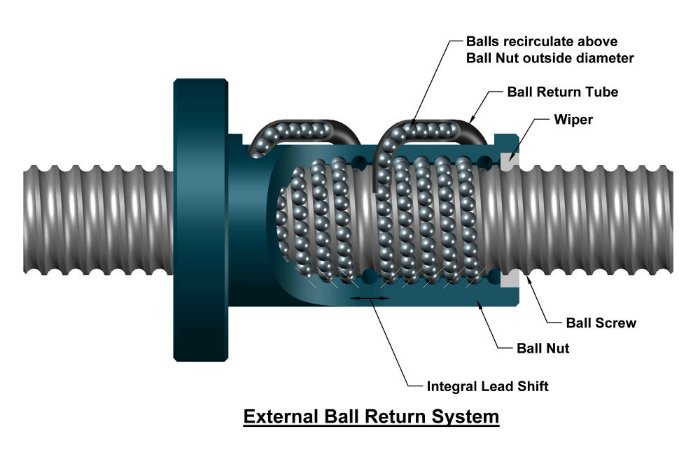 Balls recirculate above Ball Nut outside diameter

Ball Return Tube

Wiper

Ball Screw

Ball Nut

Integral Lead Shift

External Ball Return System